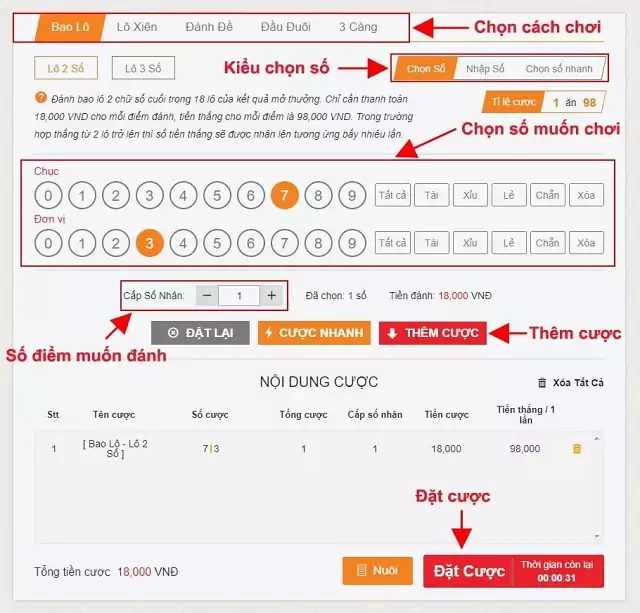 Bao Lô Lô Xiên Đánh Đề Đầu Đuôi 3 Càng

Chọn cách chơi

Lô 2 Số Lô 3 Số

Kiểu chọn số

Chọn Số Nhập Số Chọn số nhanh

Đánh bao lô 2 chữ số cuối trong 18 lô của kết quả mở thưởng. Chỉ cần thanh toán 18,000 VND cho mỗi điểm đánh, tiền thắng cho mỗi điểm là 98,000 VND. Trong trường hợp thắng từ 2 lô trở lên thì số tiền thắng sẽ được nhân lên tương ứng bấy nhiêu lần.

Tỉ lệ cược 1 ăn 98

Chọn số muốn chơi

Chục

0 1 2 3 4 5 6 7 8 9 Tất cả Tài Xỉu Lẻ Chẵn Xóa

Đơn vị

0 1 2 3 4 5 6 7 8 9 Tất cả Tài Xỉu Lẻ Chẵn Xóa

Cấp Số Nhân: − 1 + Đã chọn: 1 số Tiền đánh: 18,000 VNĐ

ĐẶT LẠI CƯỢC NHANH THÊM CƯỢC

Thêm cược

Số điểm muốn đánh

NỘI DUNG CƯỢC

Xóa Tất Cả

| Stt | Tên cược | Số cược | Tổng cược | Cấp số nhân | Tiền cược | Tiền thắng / 1 lần |
|---|---|---|---|---|---|---|
| 1 | [ Bao Lô - Lô 2 Số ] | 7\|3 | 1 | 1 | 18,000 | 98,000 |

Đặt cược

Tổng tiền cược 18,000 VNĐ

Nuôi

Đặt Cược

Thời gian còn lại 00:00:31